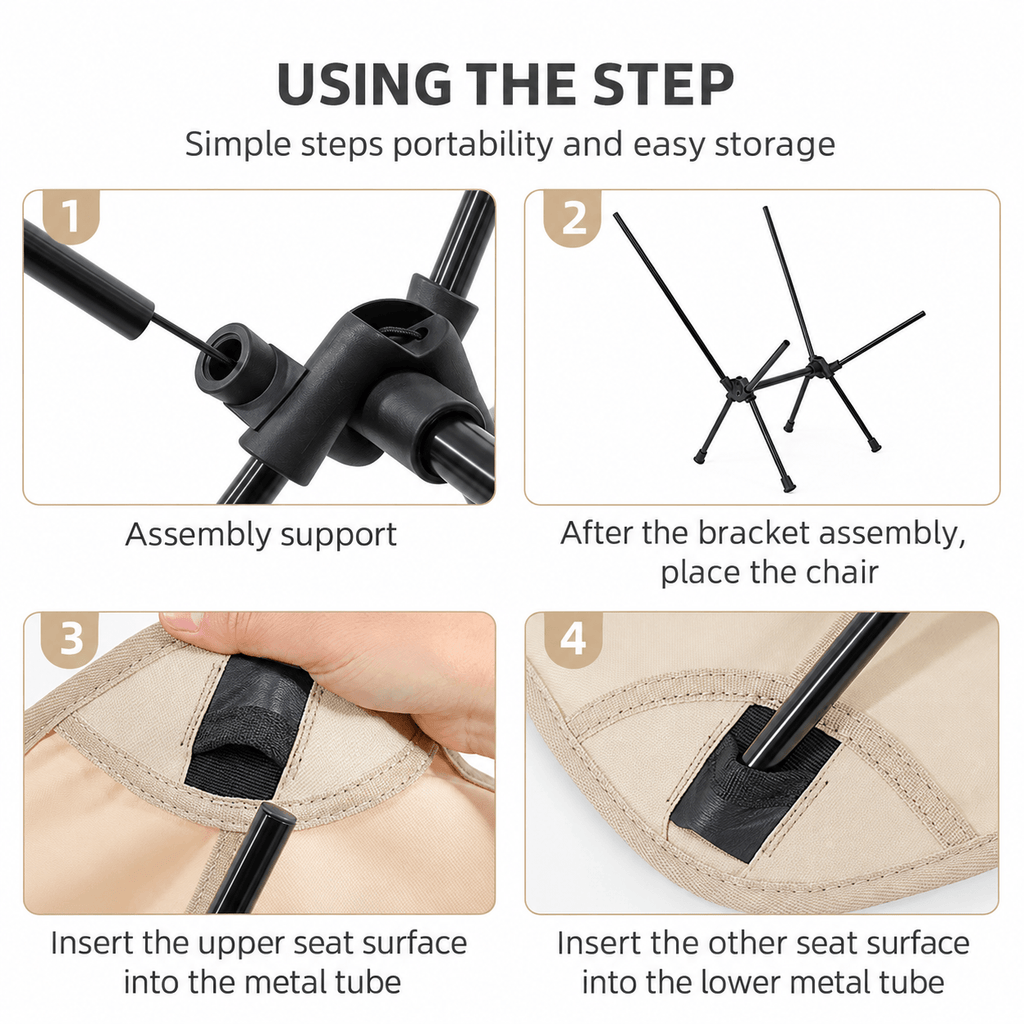 USING THE STEP

Simple steps portability and easy storage

1

Assembly support

2

After the bracket assembly, place the chair

3

Insert the upper seat surface into the metal tube

4

Insert the other seat surface into the lower metal tube